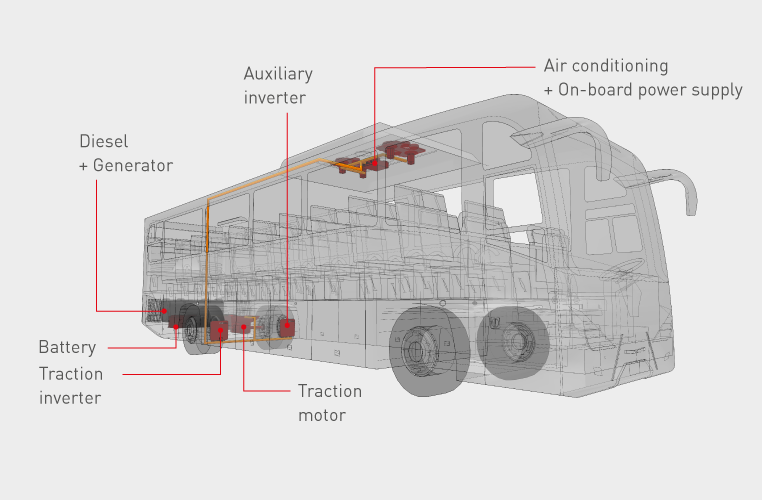 Auxiliary inverter

Air conditioning
+ On-board power supply

Diesel
+ Generator

Battery

Traction inverter

Traction motor