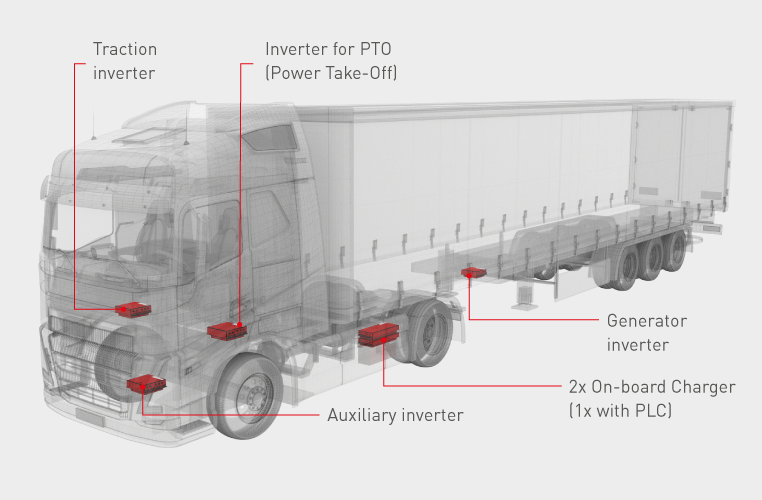 Traction inverter

Inverter for PTO (Power Take-Off)

Generator inverter

2x On-board Charger (1x with PLC)

Auxiliary inverter